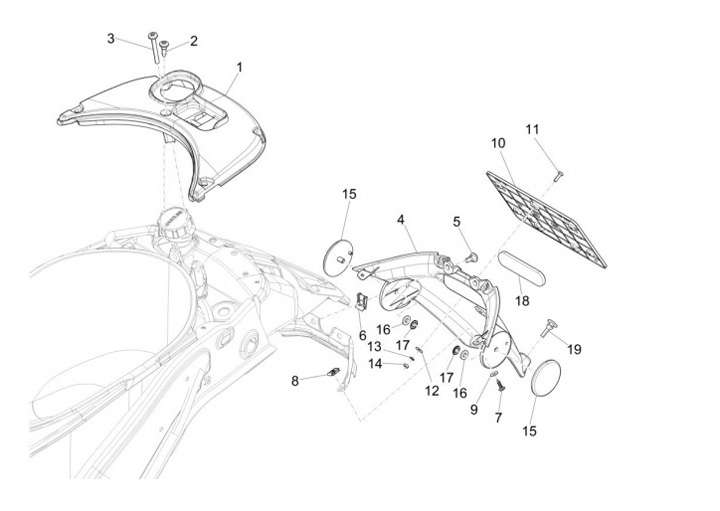 3
2
1
11
10
15
4
5
18
6
16
17
13
14
19
8
12
17
16
9
7
15