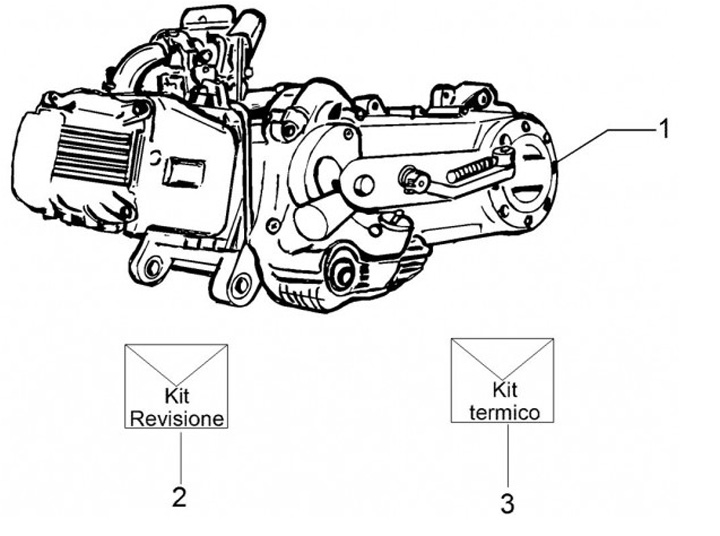 1

Kit Revisione

2

Kit termico

3