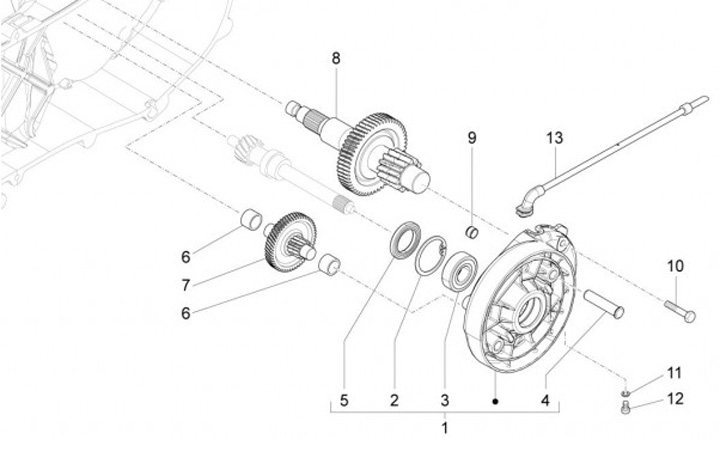 8
9
13
6
7
6
10
11
12
5
2
3
4
1