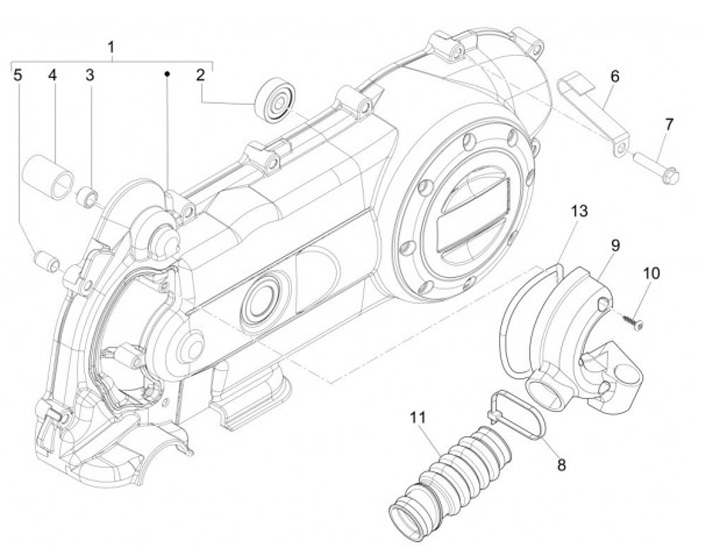 1
5
4
3
2
6
7
13
9
10
11
8