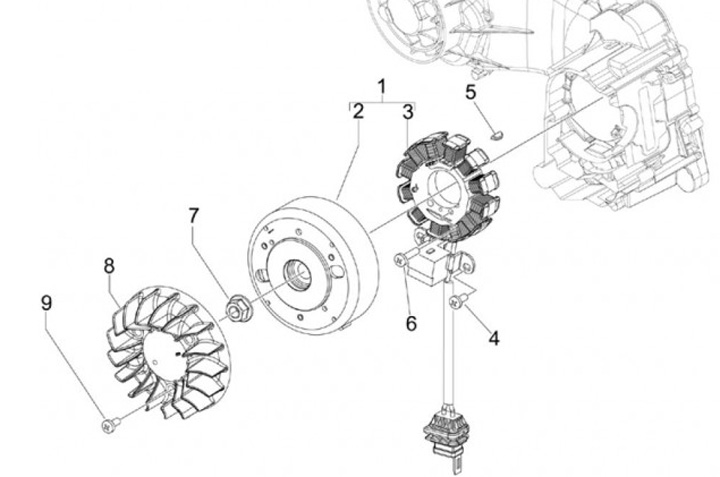 1
2
3
5
7
8
9
6
4