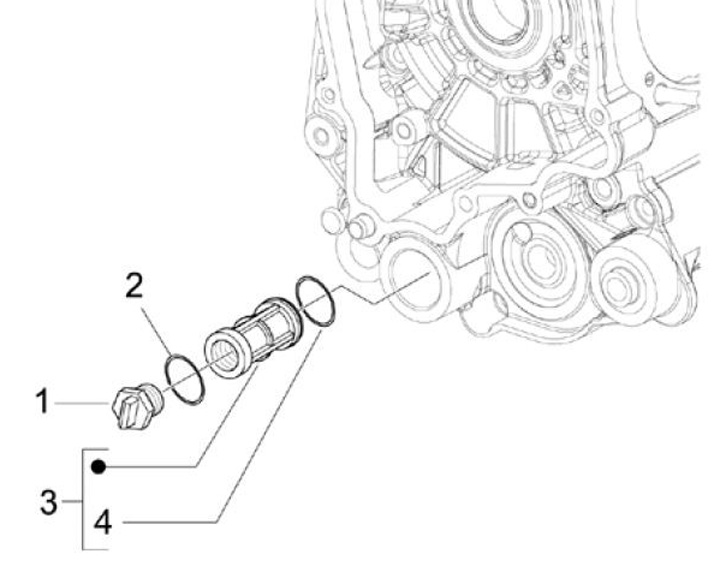 2
1
3
4