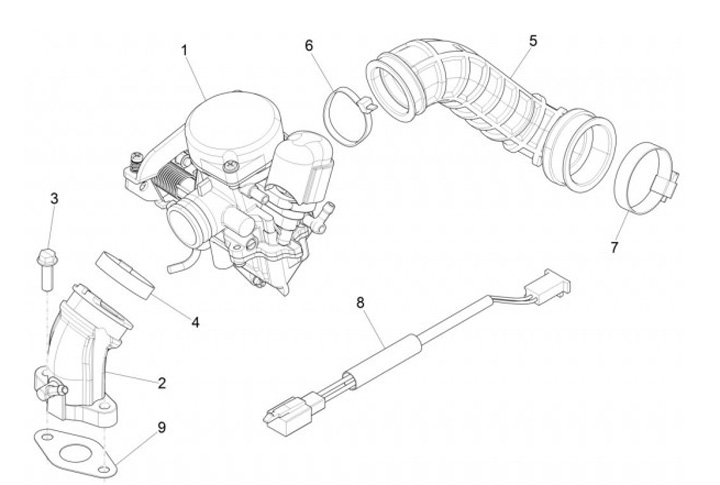 1
6
5
3
7
4
8
2
9