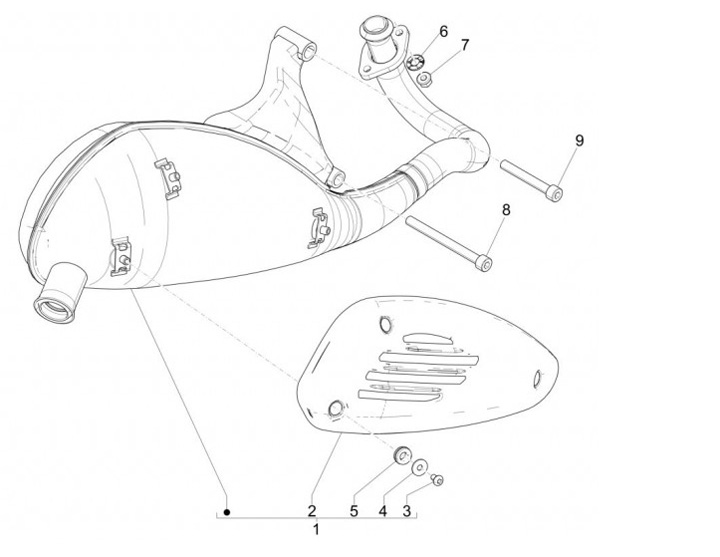 6
7
9
8
2
5
4
3
1