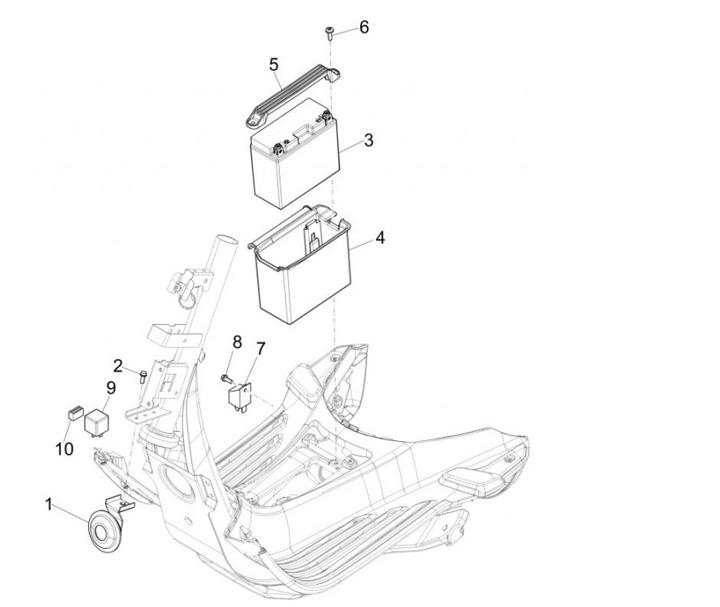 6
5
3
4
8
7
2
9
10
1