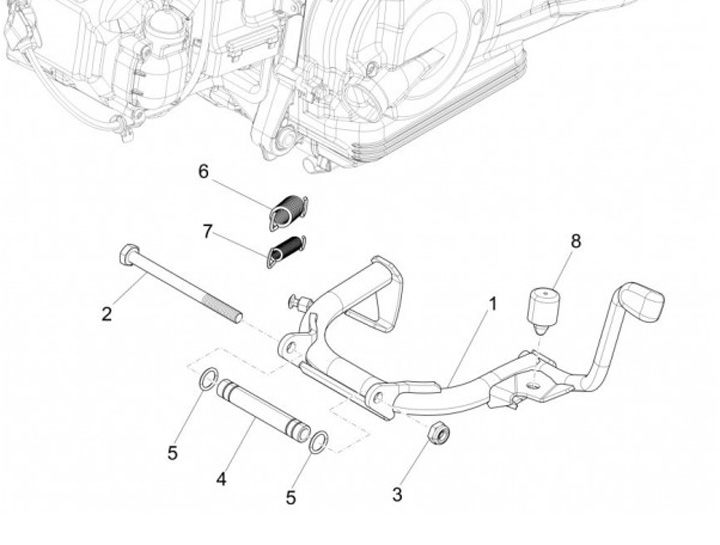 6
7
8
2
1
5
4
5
3