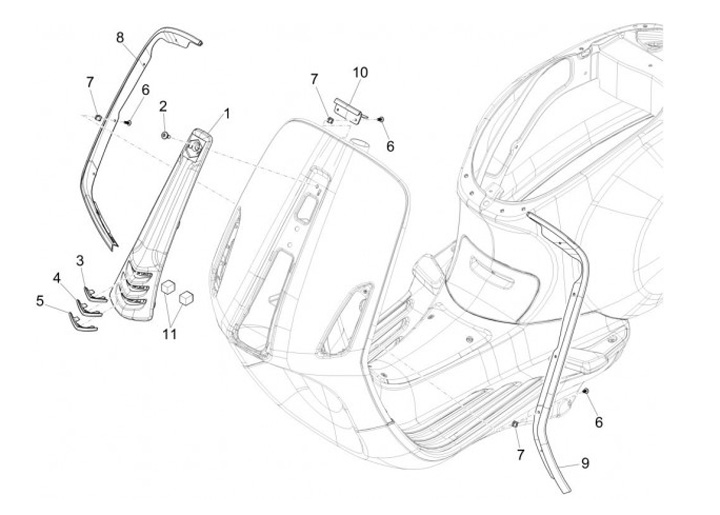 8
7
6
2
1
7
10
6
3
4
5
11
6
7
9