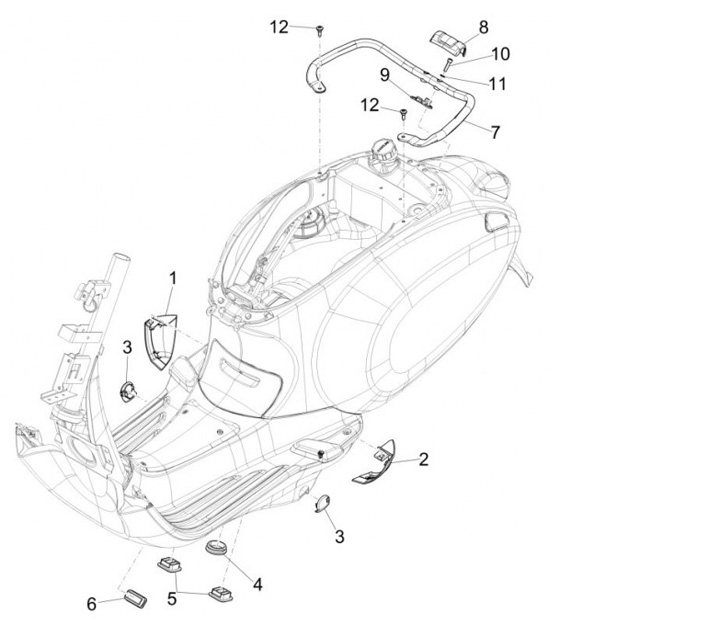 12
8
10
9
11
12
7
1
3
2
3
4
5
6