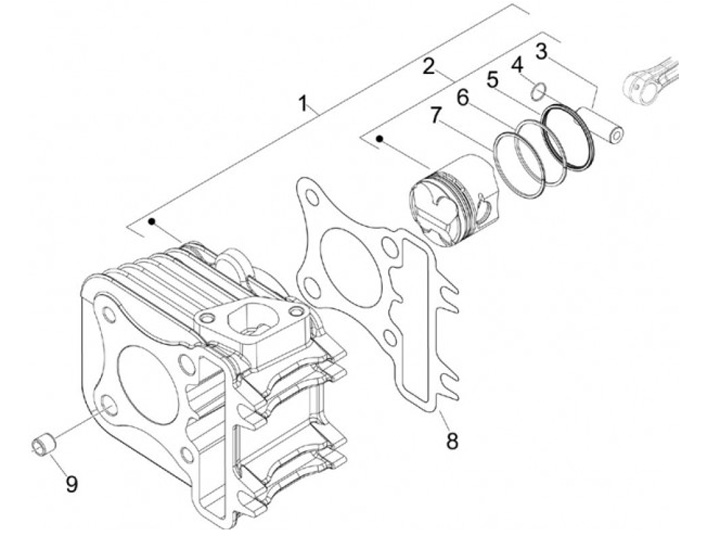 1
2
3
4
5
6
7
8
9