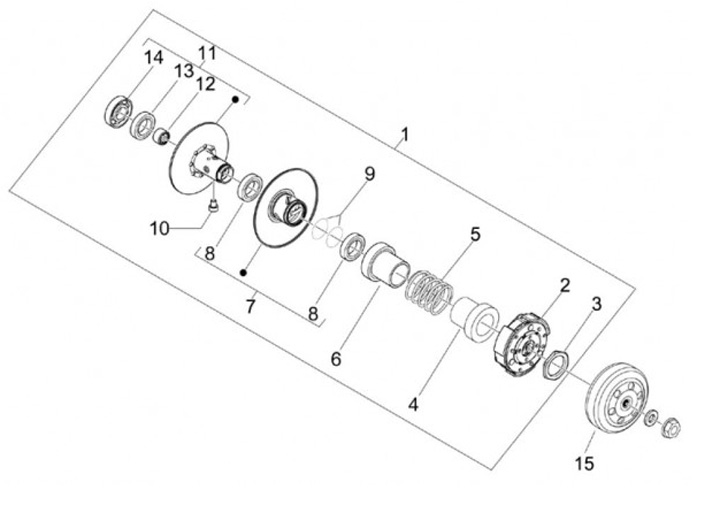 14
11
13
12
1
9
10
8
5
7
8
2
3
6
4
15