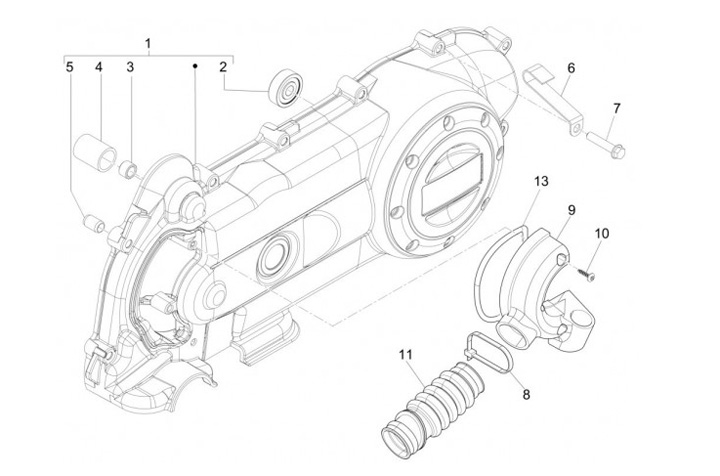 1
5
4
3
2
6
7
13
9
10
11
8