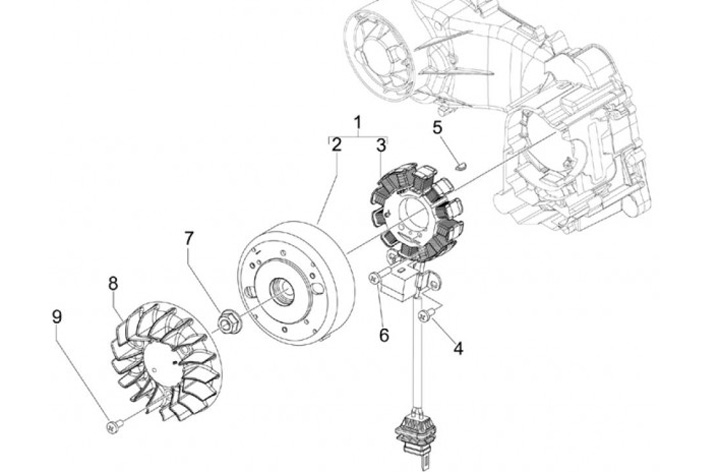 1
2
3
5
7
8
9
6
4