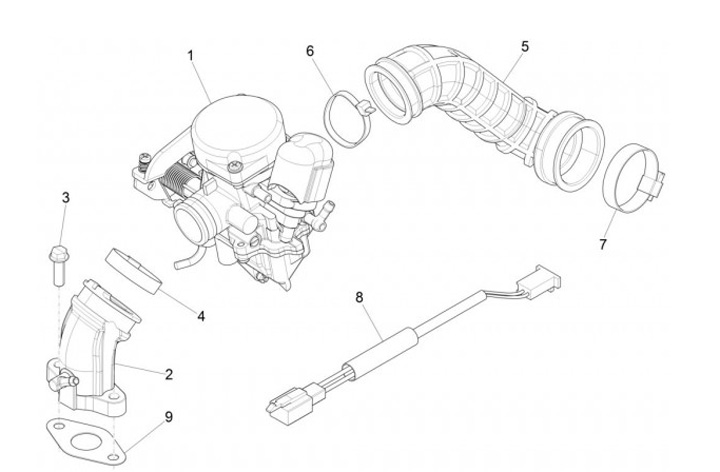 1
6
5
3
7
4
8
2
9