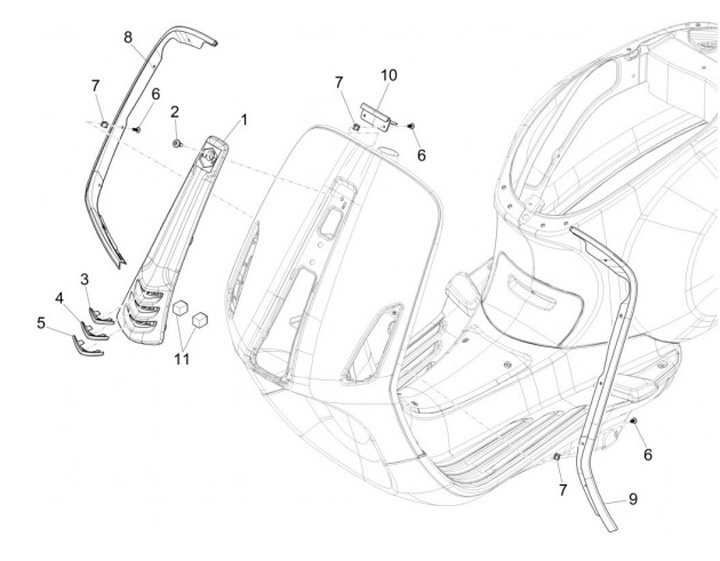 8
7
6
2
1
7
10
6
3
4
5
11
6
7
9