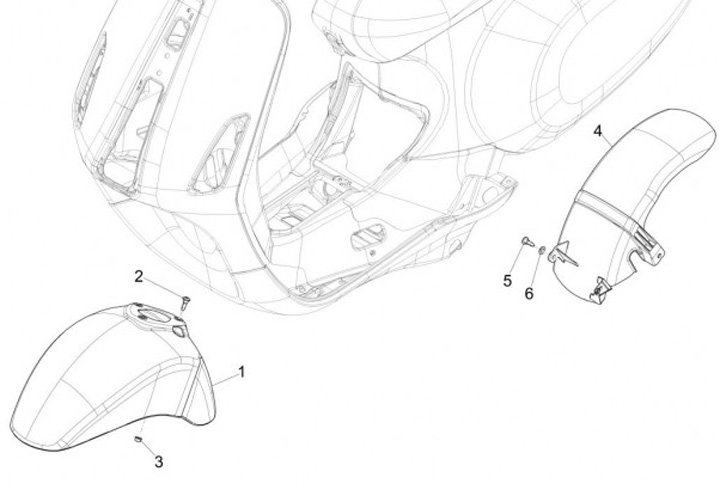 4
2
5
6
1
3