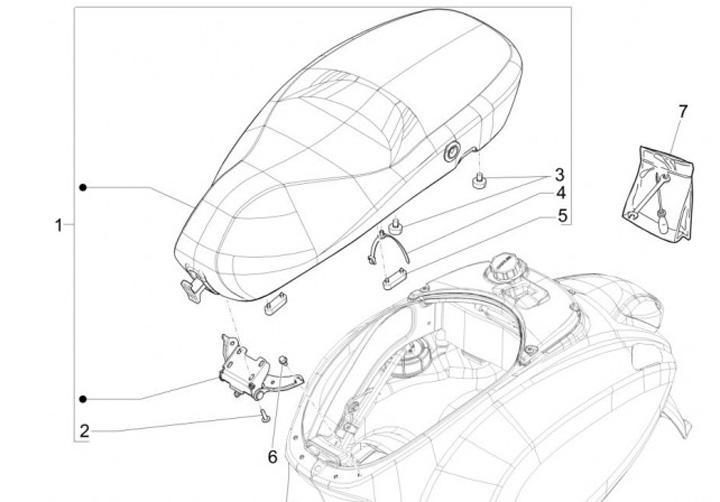 7
3
4
5
1
2
6