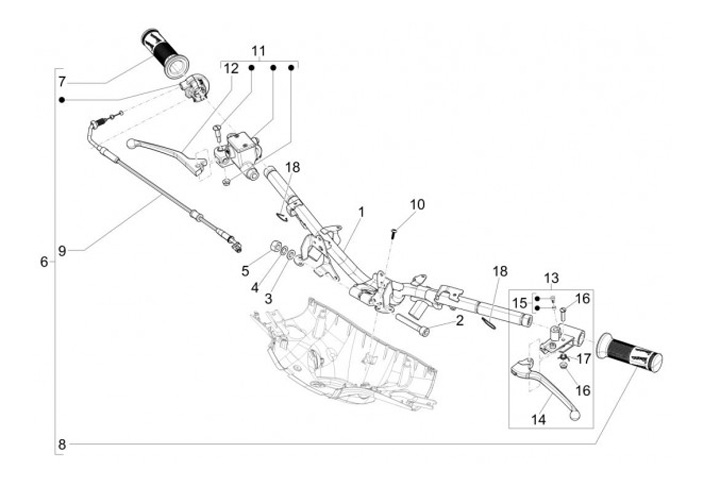 11
12
7
18
10
1
9
6
5
4
3
18
13
15
16
2
17
16
14
8