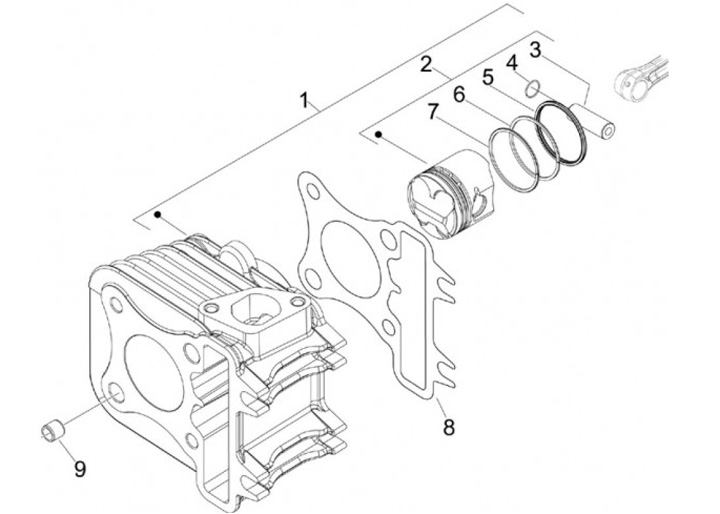 1
2
3
4
5
6
7
8
9