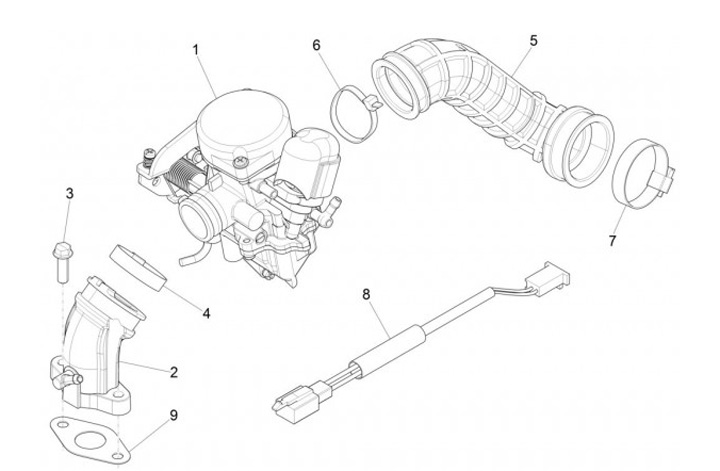 1
6
5
3
7
4
8
2
9