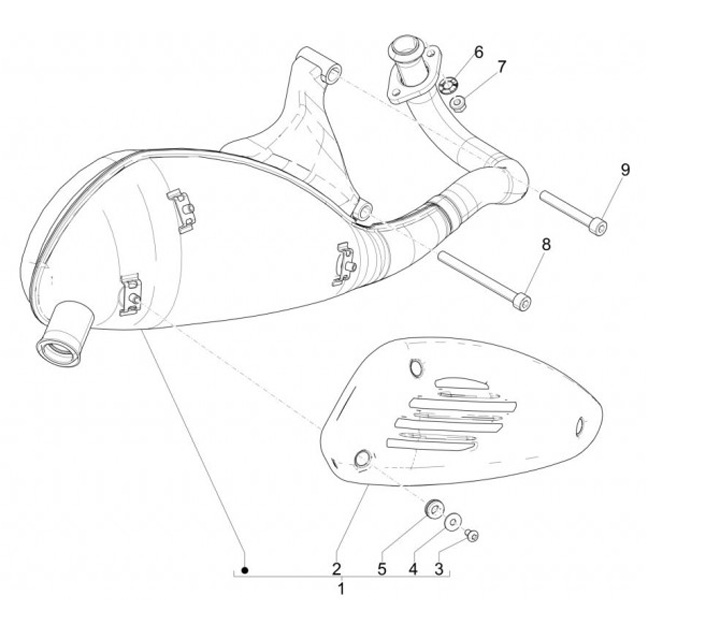 6
7
9
8
2
5
4
3
1