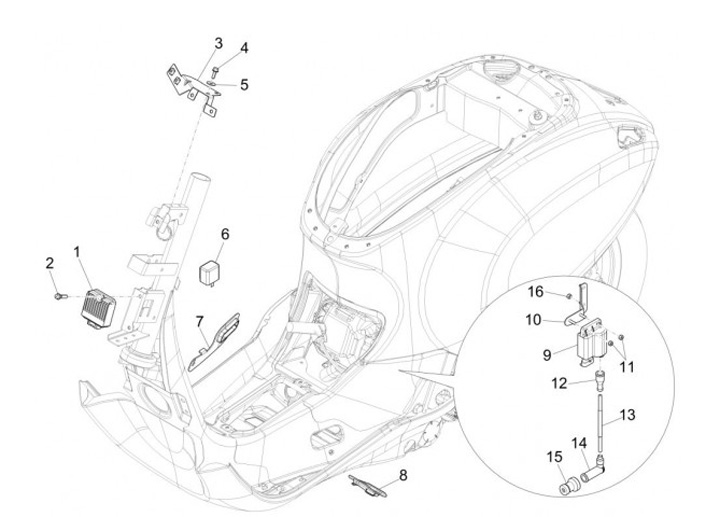 3
4
5
6
2
1
7
16
10
9
11
12
13
14
15
8