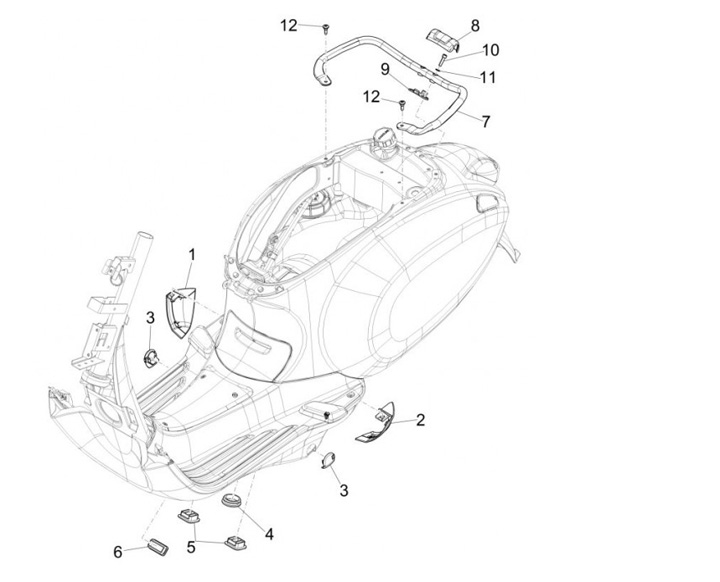 12
8
10
9
11
12
7
1
3
2
3
4
5
6