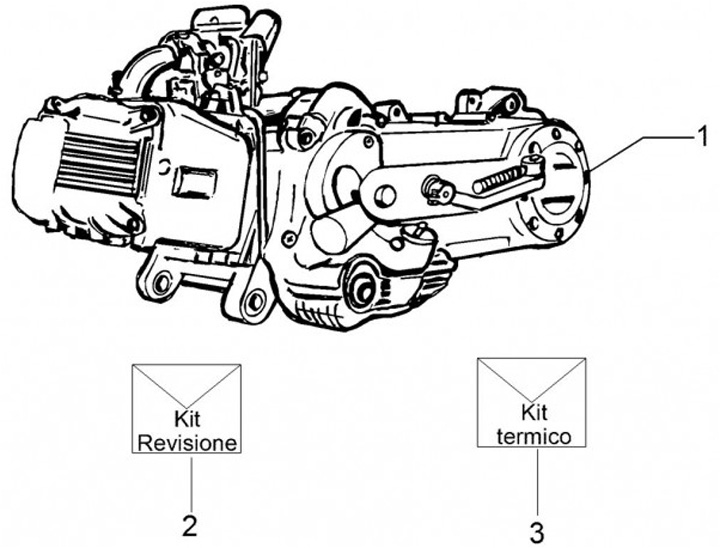 1

Kit Revisione

2

Kit termico

3