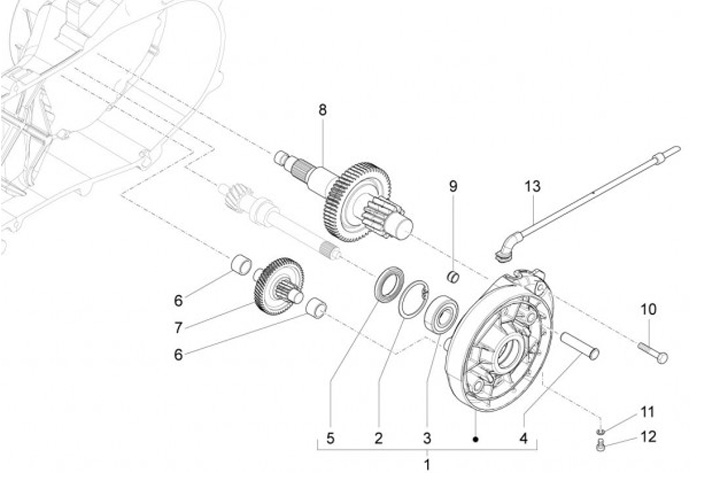 8
9
13
6
7
6
10
11
12
5
2
3
4
1