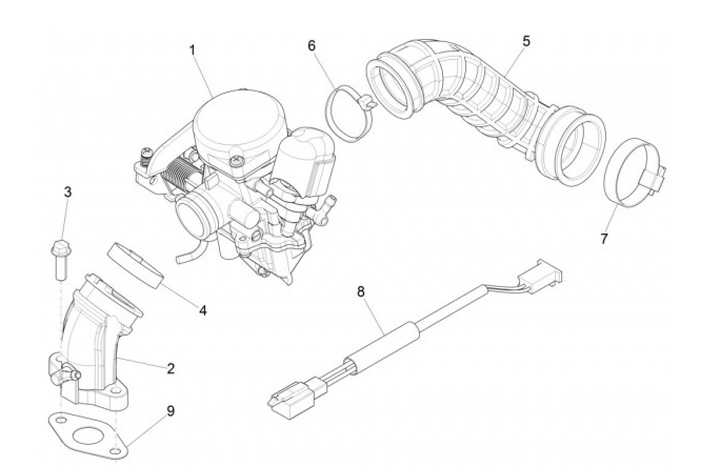 1
6
5
3
7
4
8
2
9