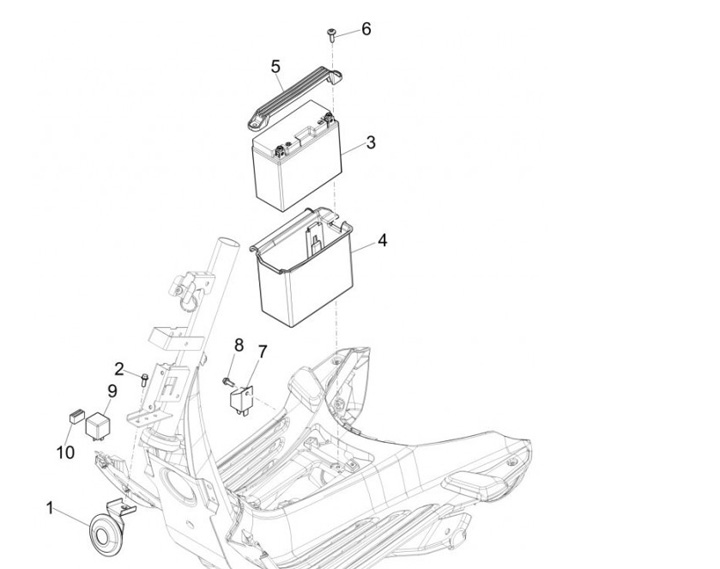 6
5
3
4
8
7
2
9
10
1