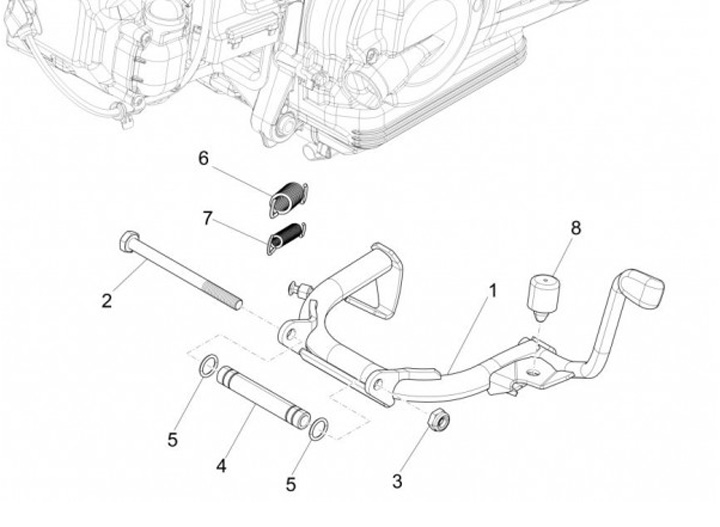 6
7
8
2
1
5
4
5
3