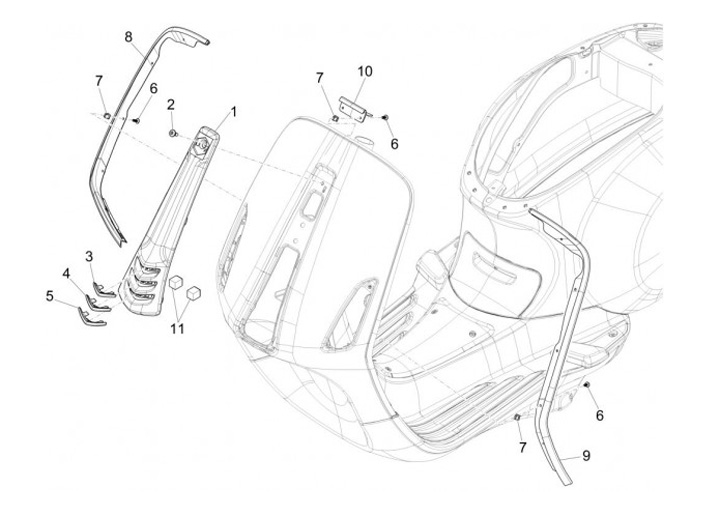 8
7
6
2
1
7
10
6
3
4
5
11
6
7
9