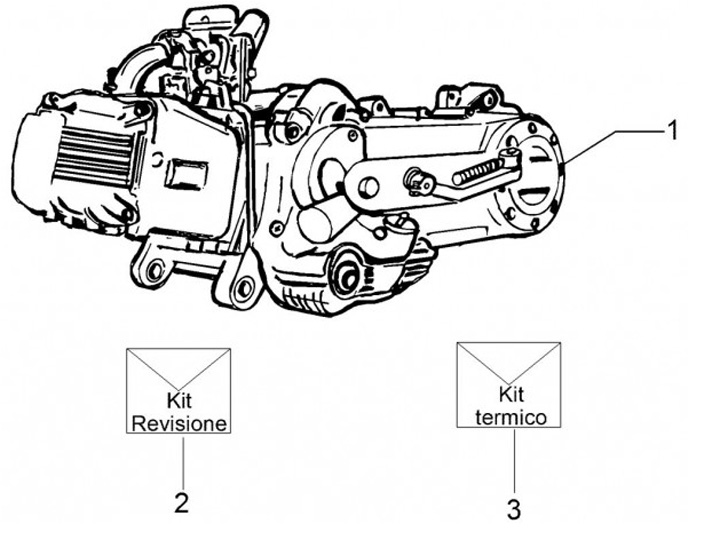 1

Kit
Revisione

2

Kit
termico

3