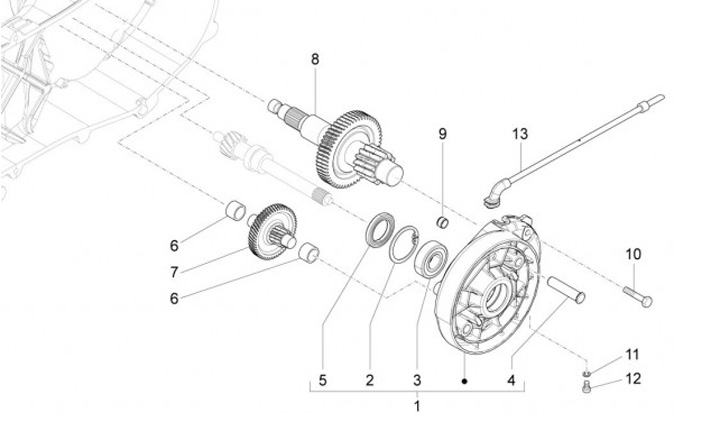 8
9
13
6
7
6
10
5
2
3
4
11
12
1