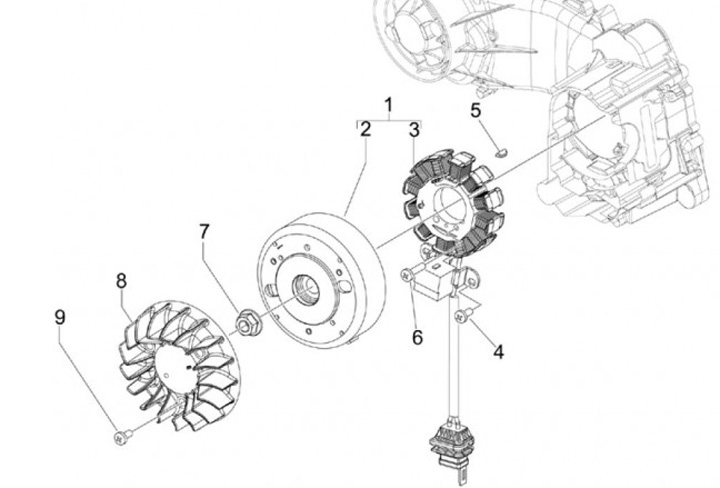 1
2
3
5
7
8
9
6
4