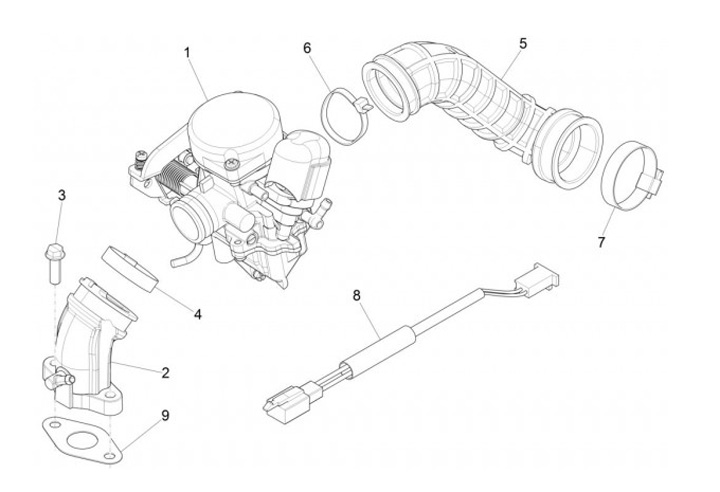 1
6
5
3
7
4
8
2
9