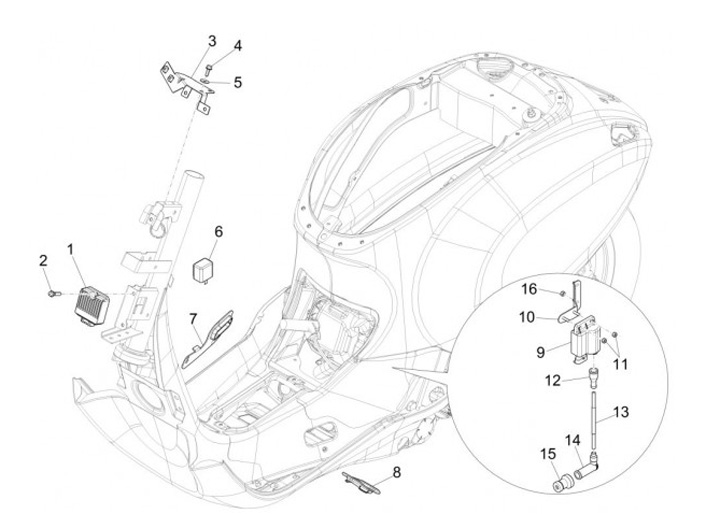 3
4
5
6
2
1
7
16
10
9
11
12
13
14
15
8