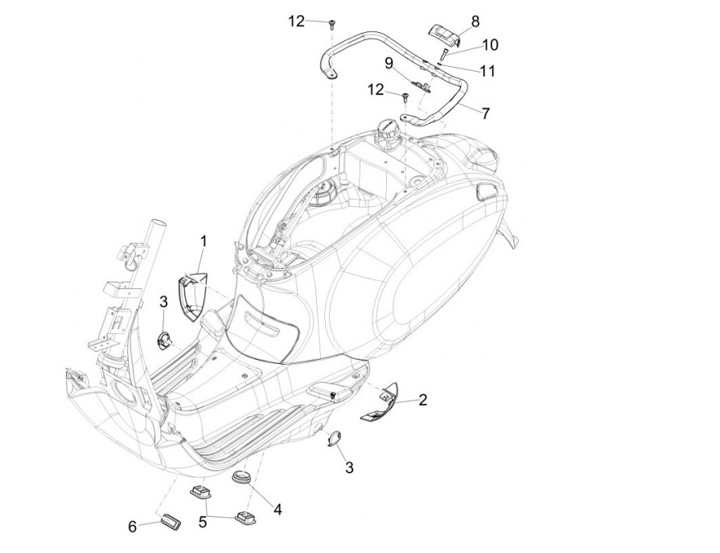 12
8
10
9
11
12
7
1
3
2
3
4
5
6