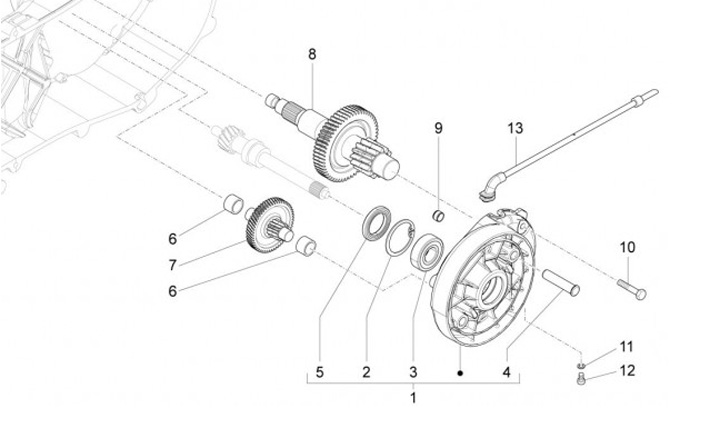 8
9
13
6
7
6
10
11
12
5
2
3
4
1