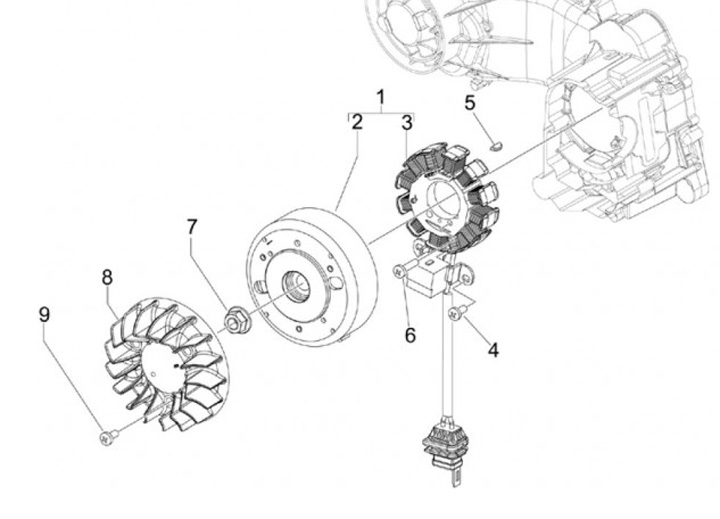 1
2
3
5
7
8
9
6
4