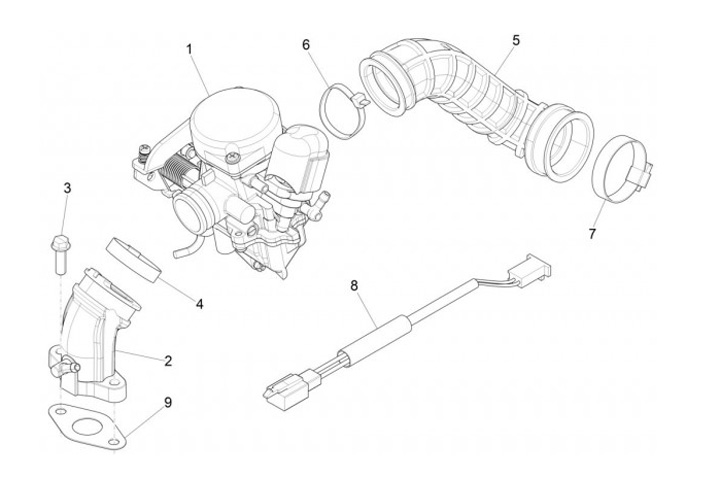 1
6
5
3
7
4
8
2
9