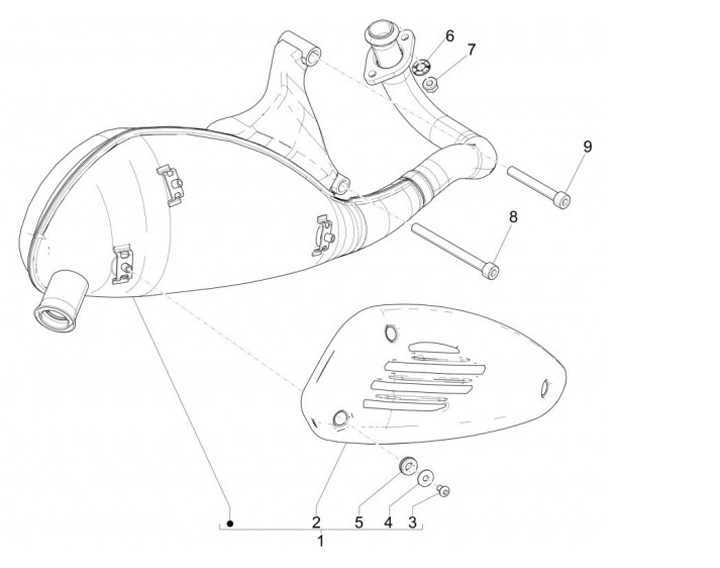 6
7
9
8
2
5
4
3
1