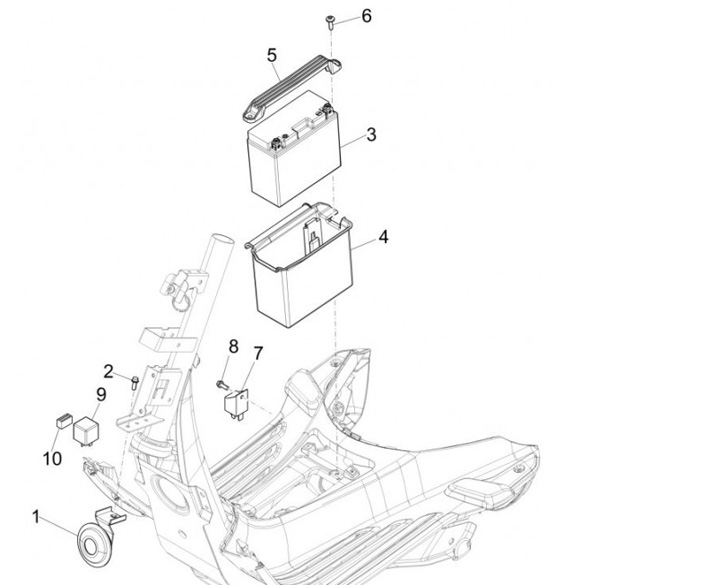 6
5
3
4
8
7
2
9
10
1