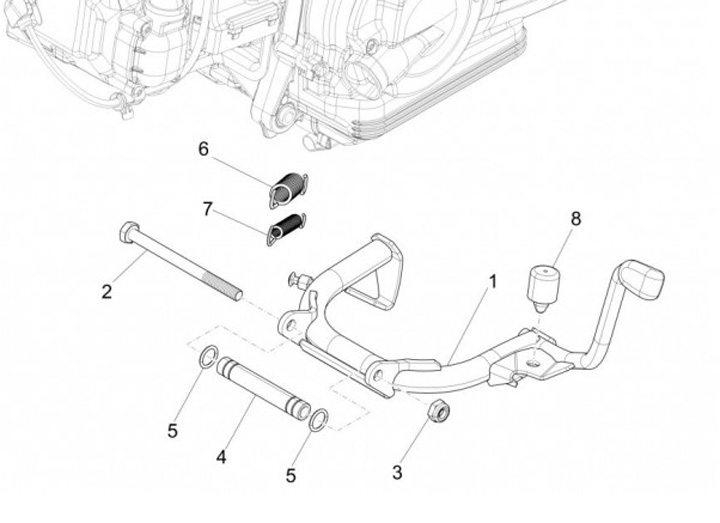 6
7
8
2
1
5
4
5
3