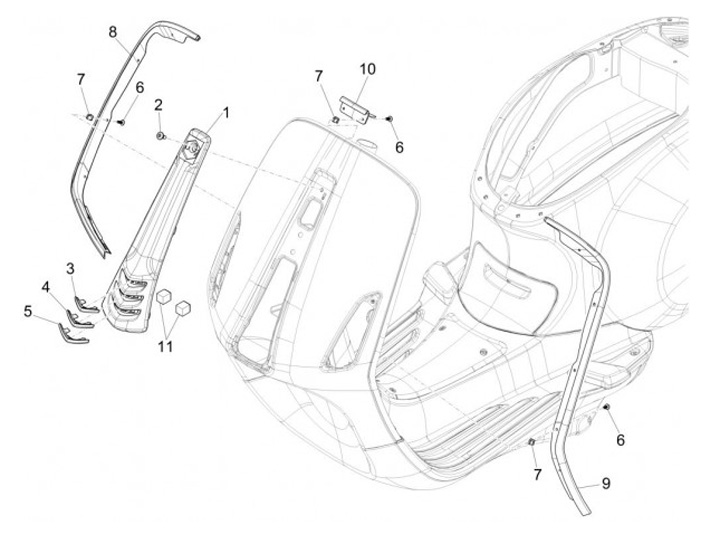 8
7
6
2
1
7
10
6
3
4
5
11
6
7
9