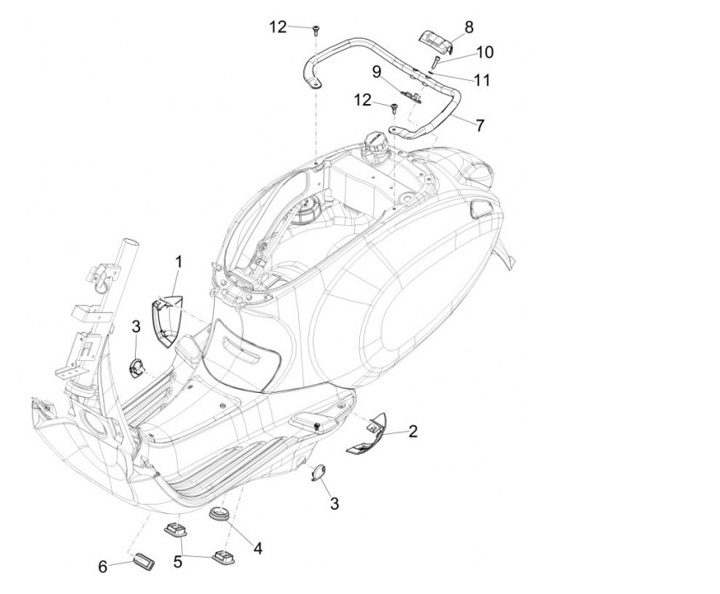 12
8
10
9
11
12
7
1
3
2
3
4
5
6