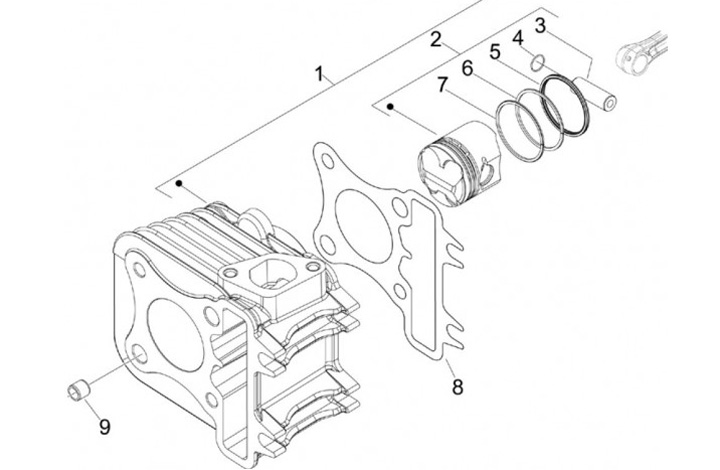 1
2
3
4
5
6
7
8
9