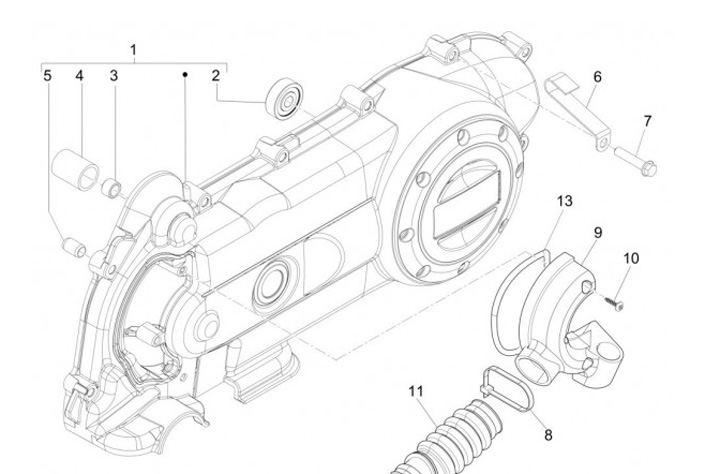 1
5
4
3
2
6
7
13
9
10
11
8