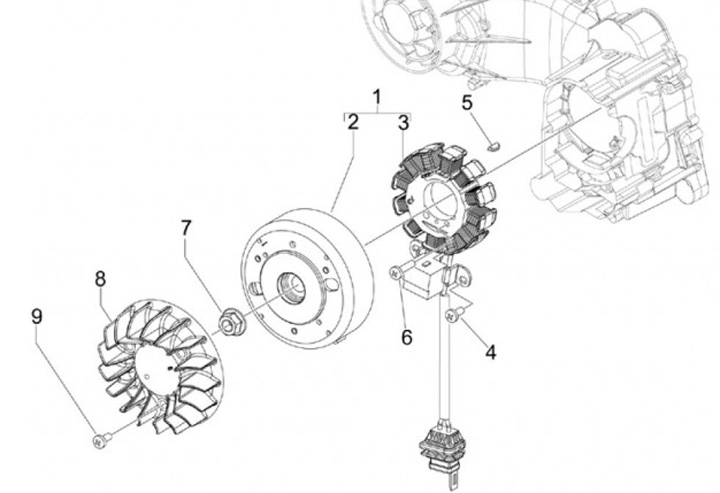 1
2
3
5
7
8
9
6
4