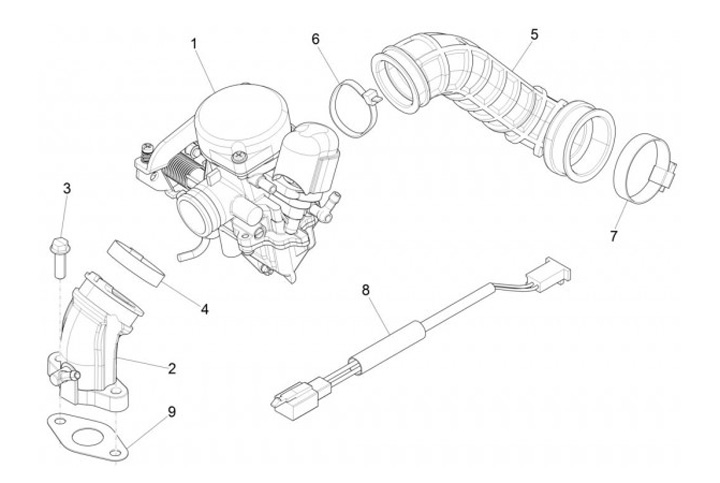 1
6
5
3
7
4
8
2
9